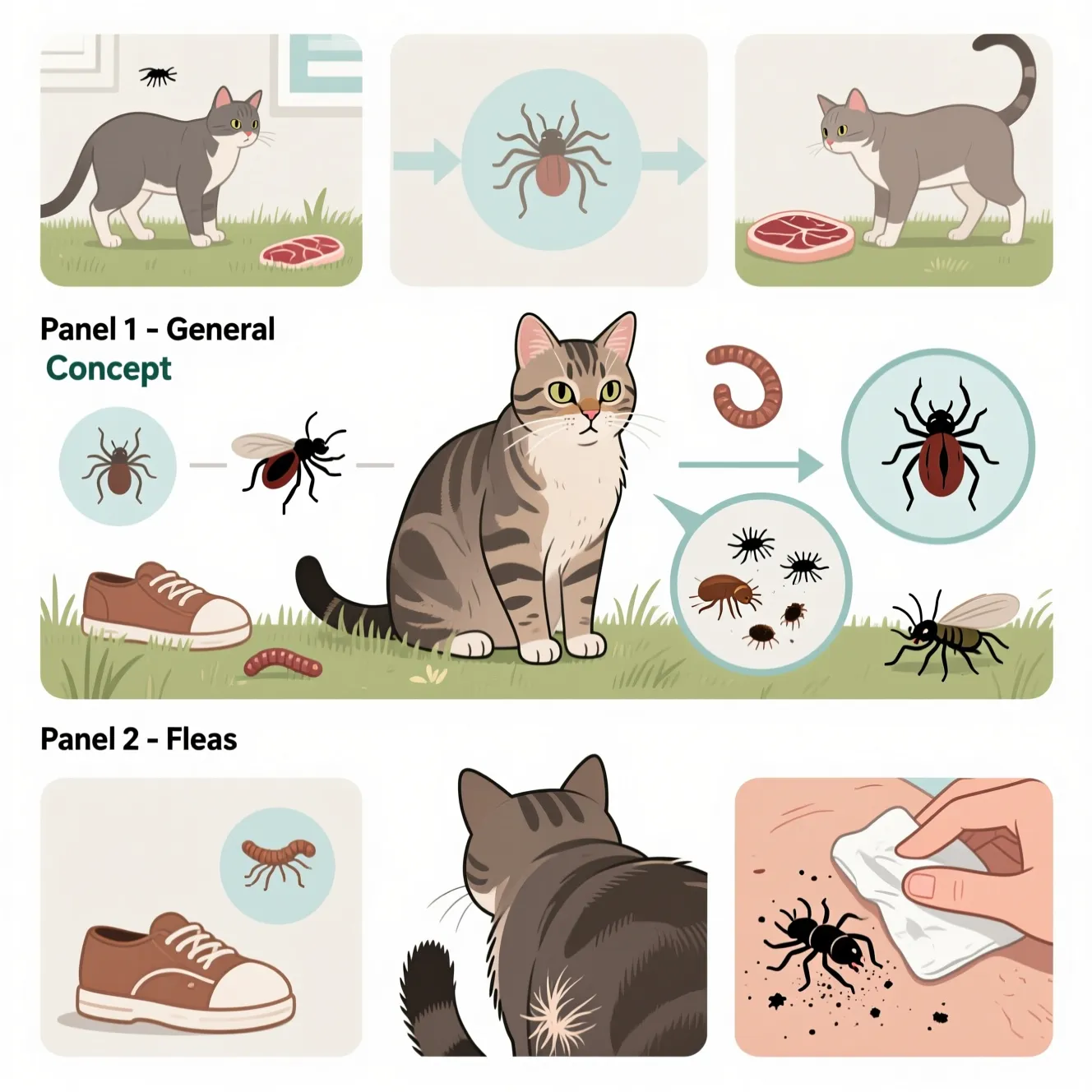 Panel 1 - General
Concept

Panel 2 - Fleas